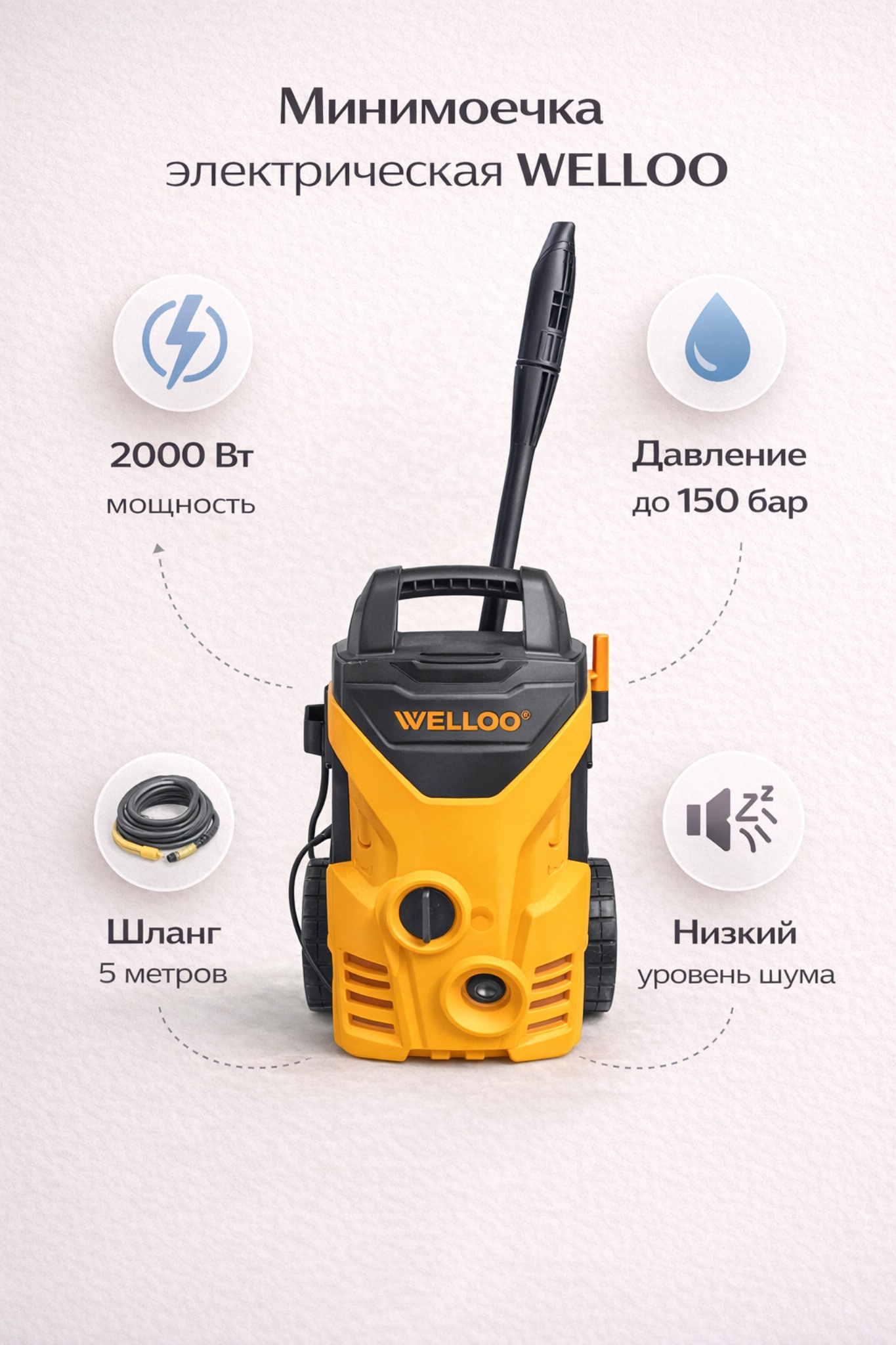 Минимоечка электрическая WELLOO

2000 Вт
мощность

Давление
до 150 бар

WELLOO®

Шланг
5 метров

Низкий
уровень шума