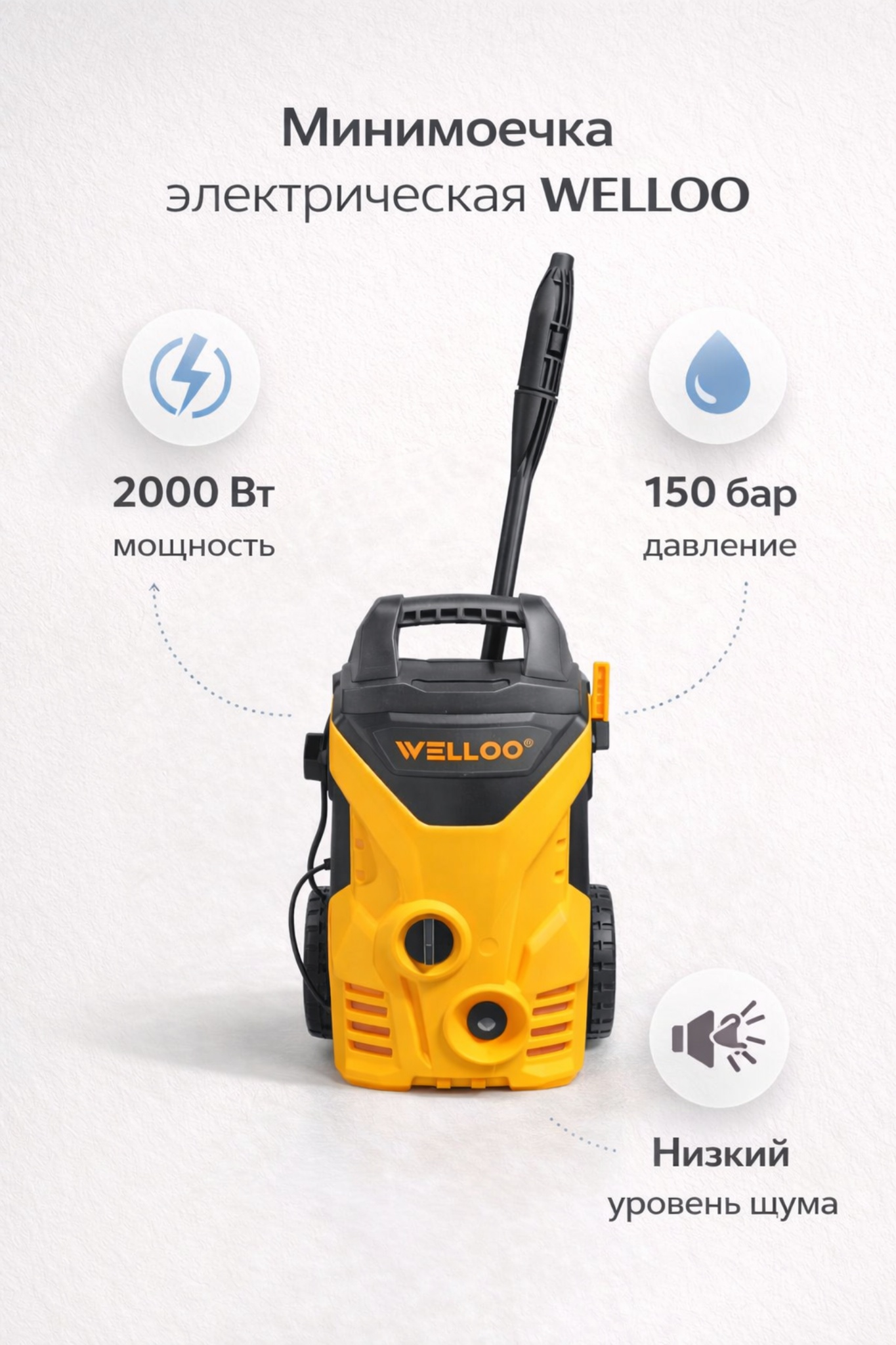 Минимоечка
электрическая WELLOO

2000 Вт
мощность

150 бар
давление

WELLOO®

Низкий
уровень щума