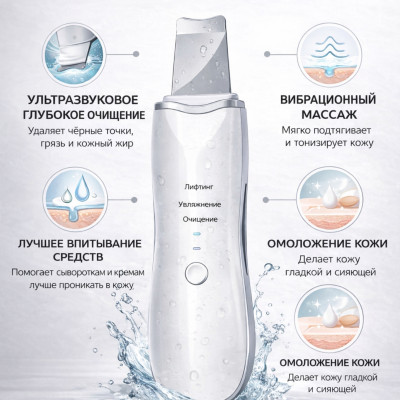 УЛЬТРАЗВУКОВОЕ ГЛУБОКОЕ ОЧИЩЕНИЕ
Удаляет чёрные точки, грязь и кожный жир

ЛУЧШЕЕ ВПИТЫВАНИЕ СРЕДСТВ
Помогает сывороткам и кремам лучше проникать в кожу

Лифтинг
Увлажнение
Очищение

ВИБРАЦИОННЫЙ МАССАЖ
Мягко подтягивает и тонизирует кожу

ОМОЛОЖЕНИЕ КОЖИ
Делает кожу гладкой и сияющей

ОМОЛОЖЕНИЕ КОЖИ
Делает кожу гладкой и сияющей